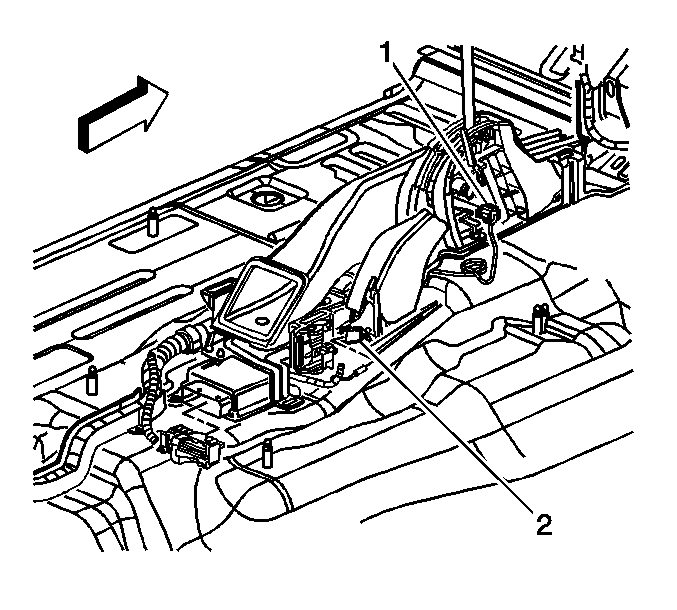 1
2