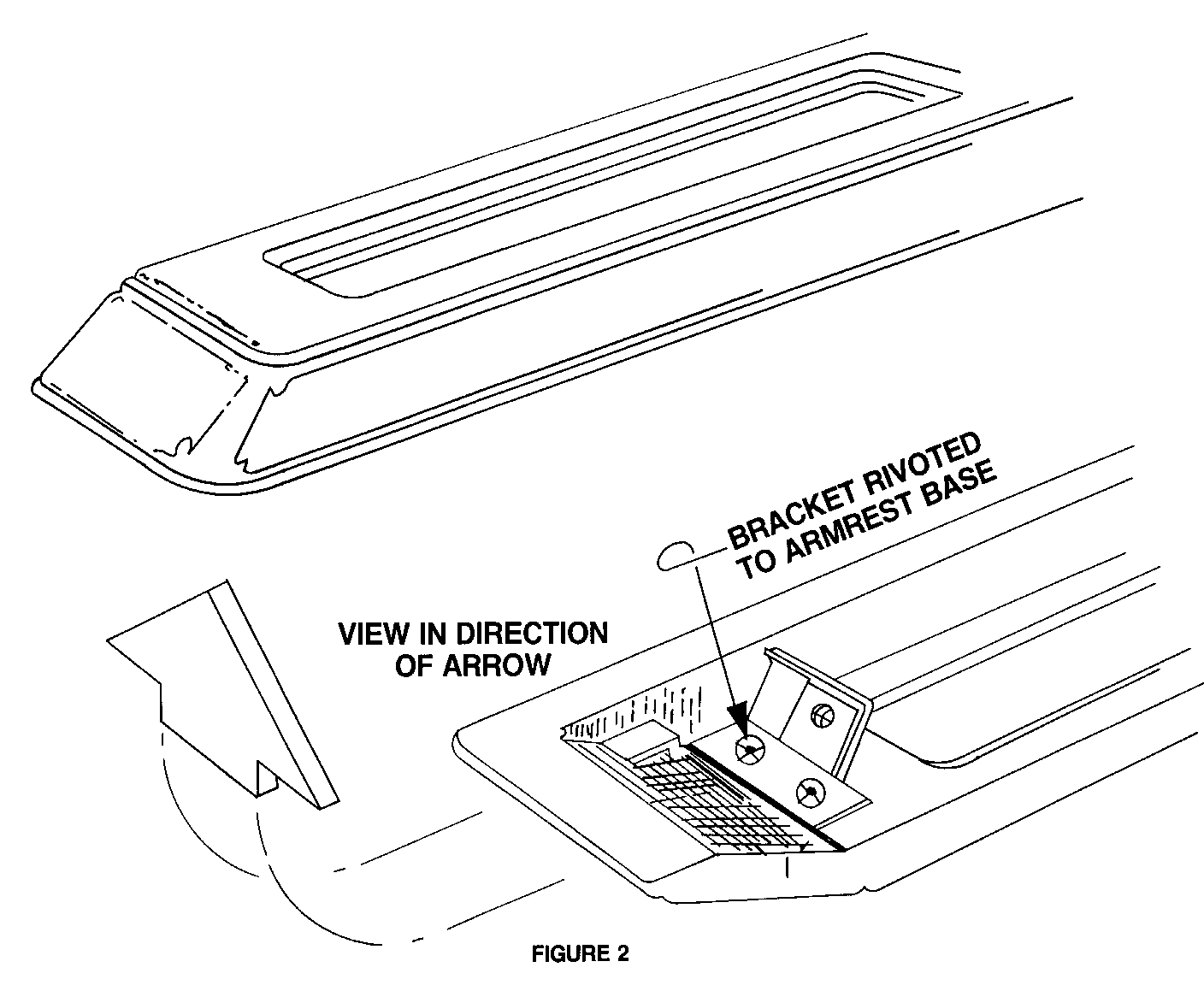 BRACKET RIVOTED TO ARMREST BASE

VIEW IN DIRECTION OF ARROW

FIGURE 2