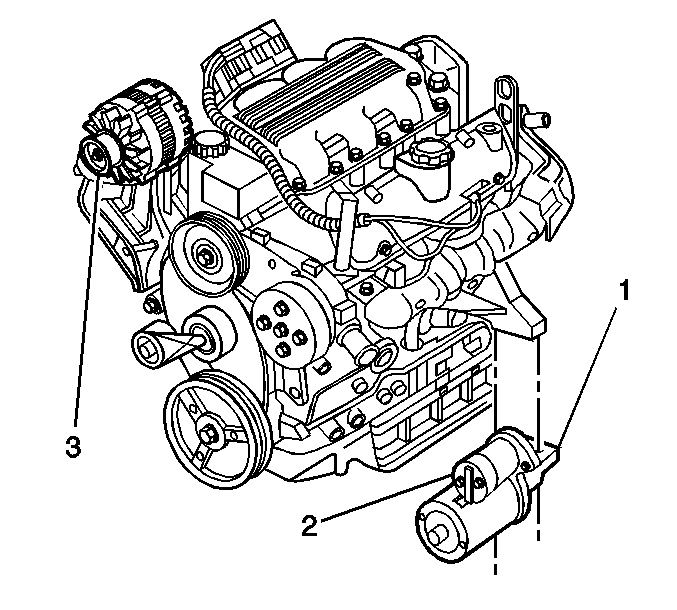 1
3
2