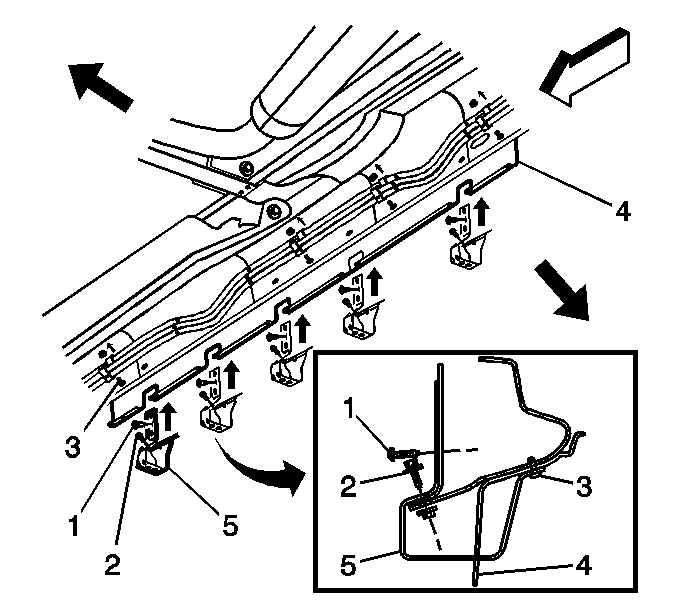 4
3
1
2
5
1
2
3
5
4