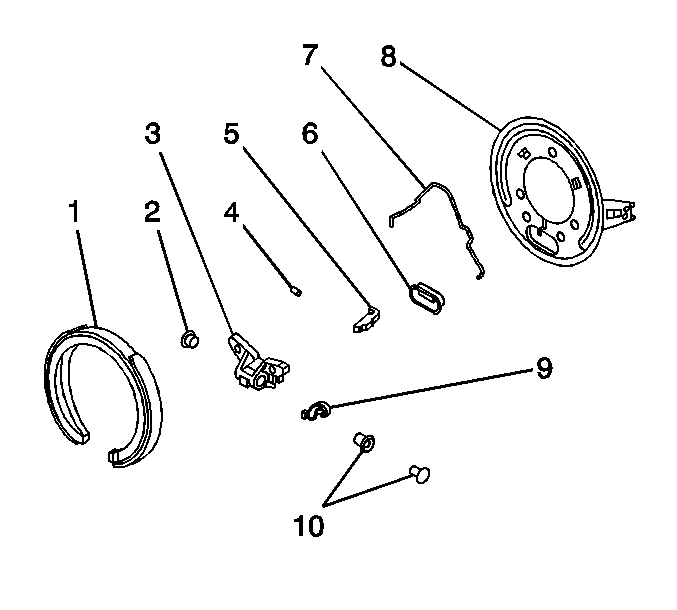 7
8
3
5
6
1
2
4
9
10