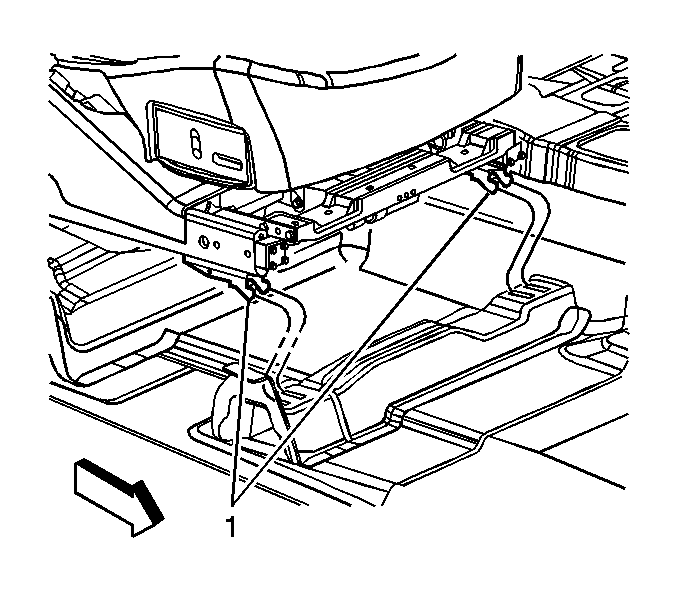 1