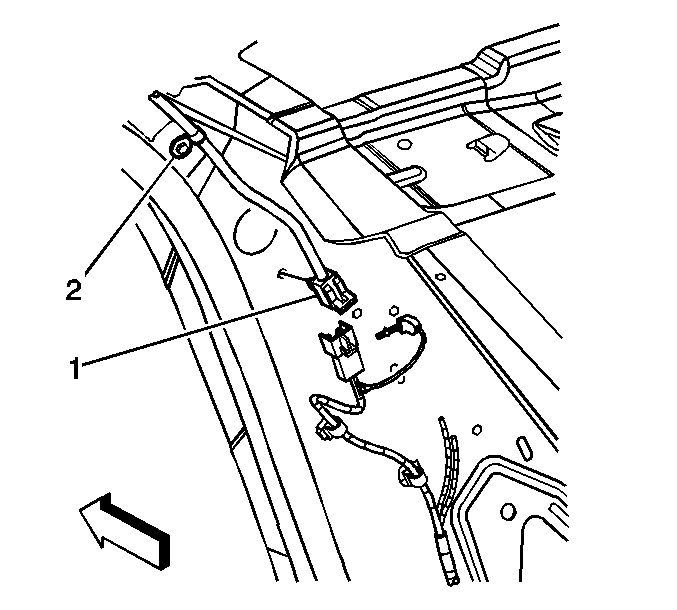 2

1