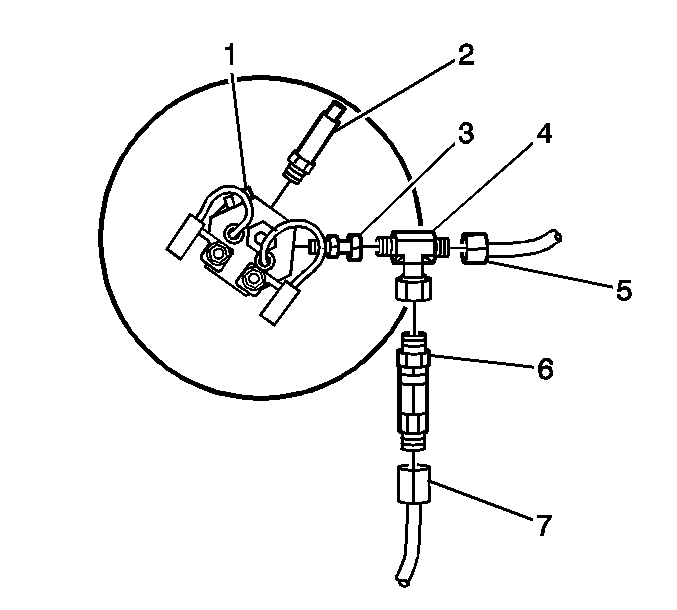 1
2
3
4
5
6
7