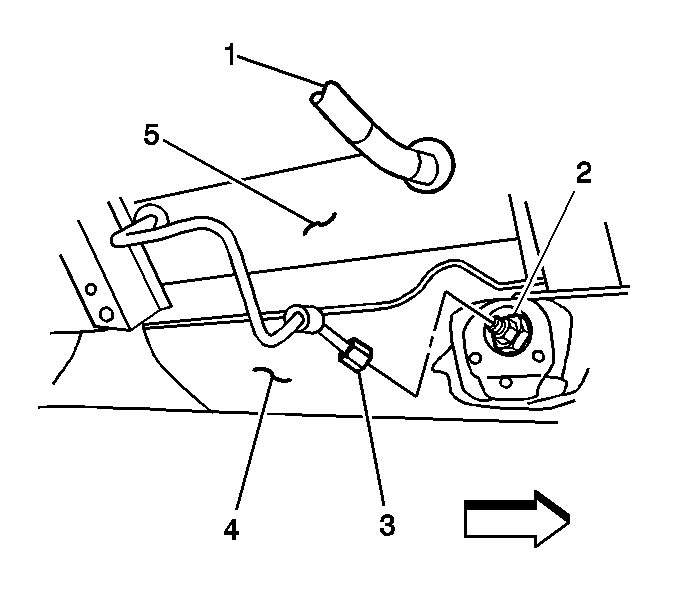 1
5
2
4
3