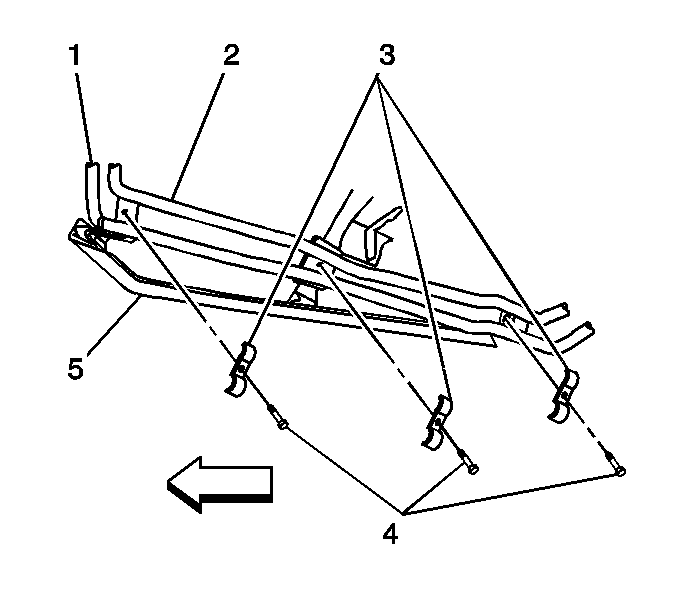 1
2
3
5
4