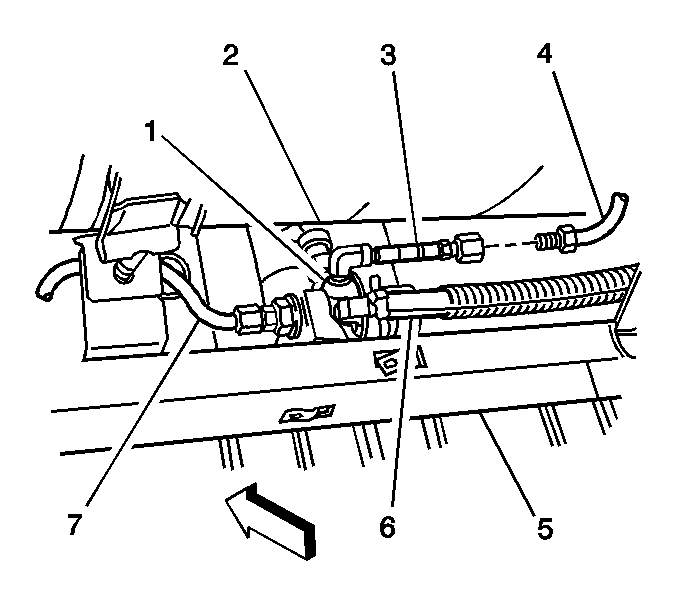 2
3
4
1
7
6
5