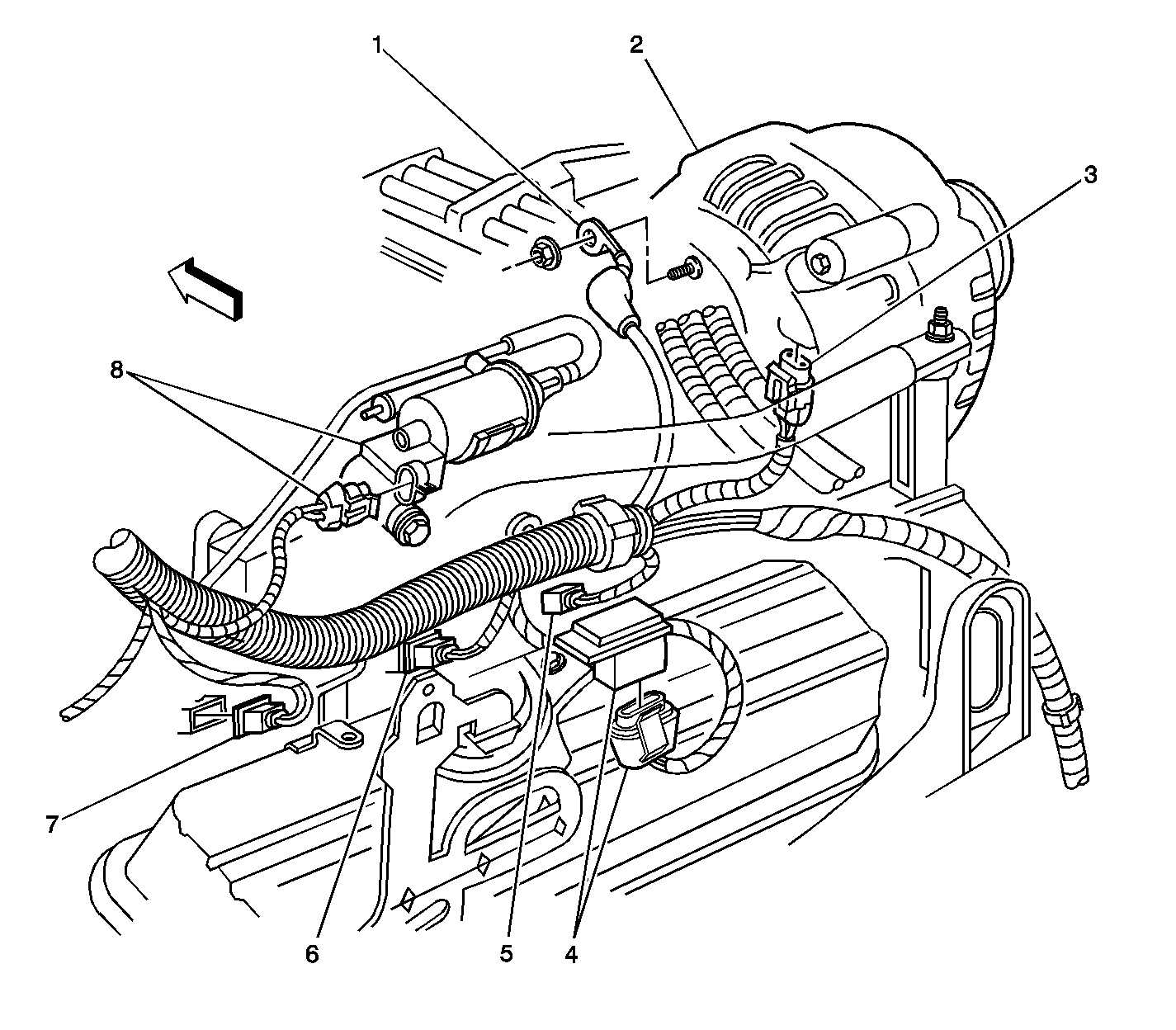 1
2
3
8
7
6
5
4