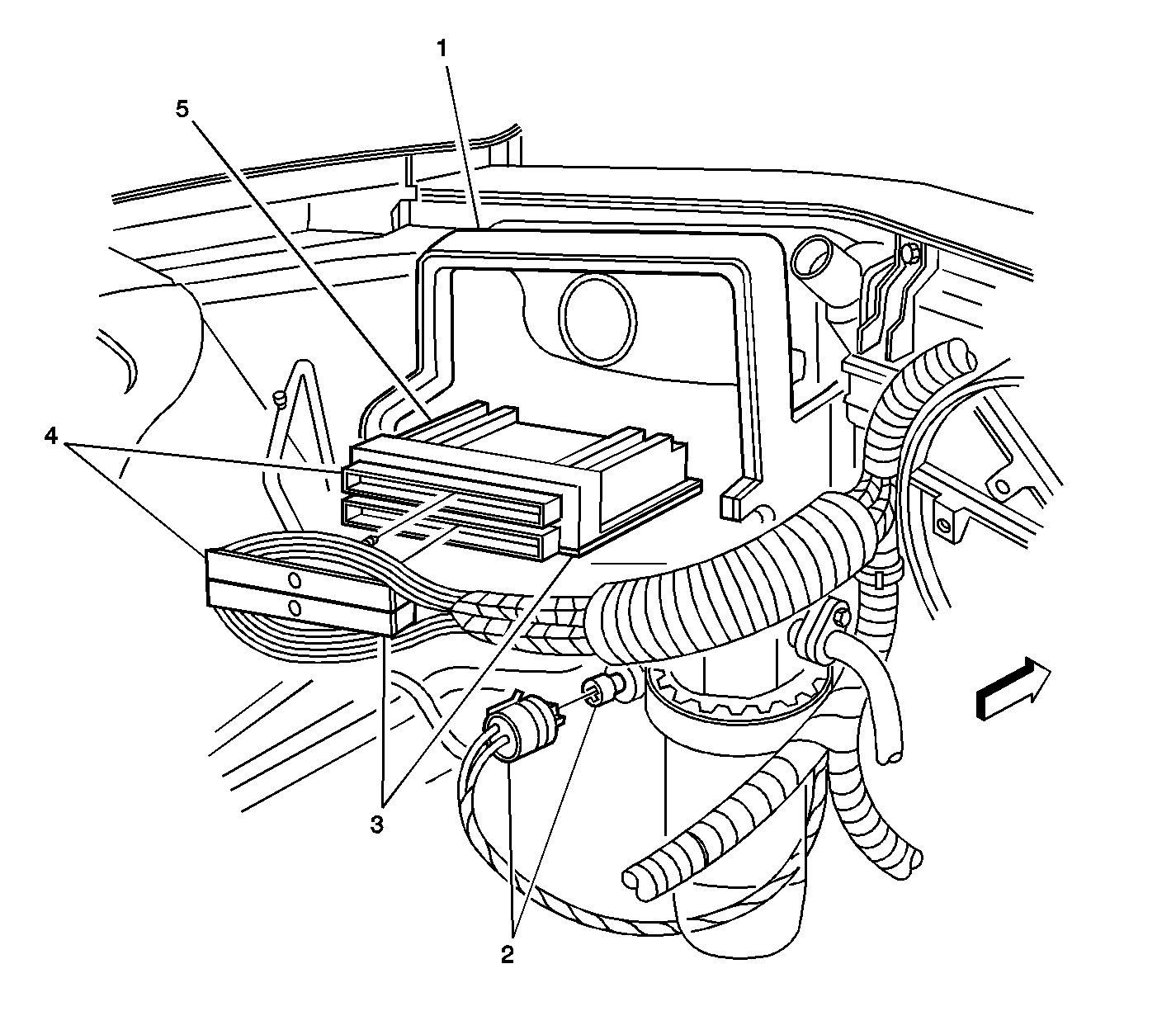 1
5
4
3
2