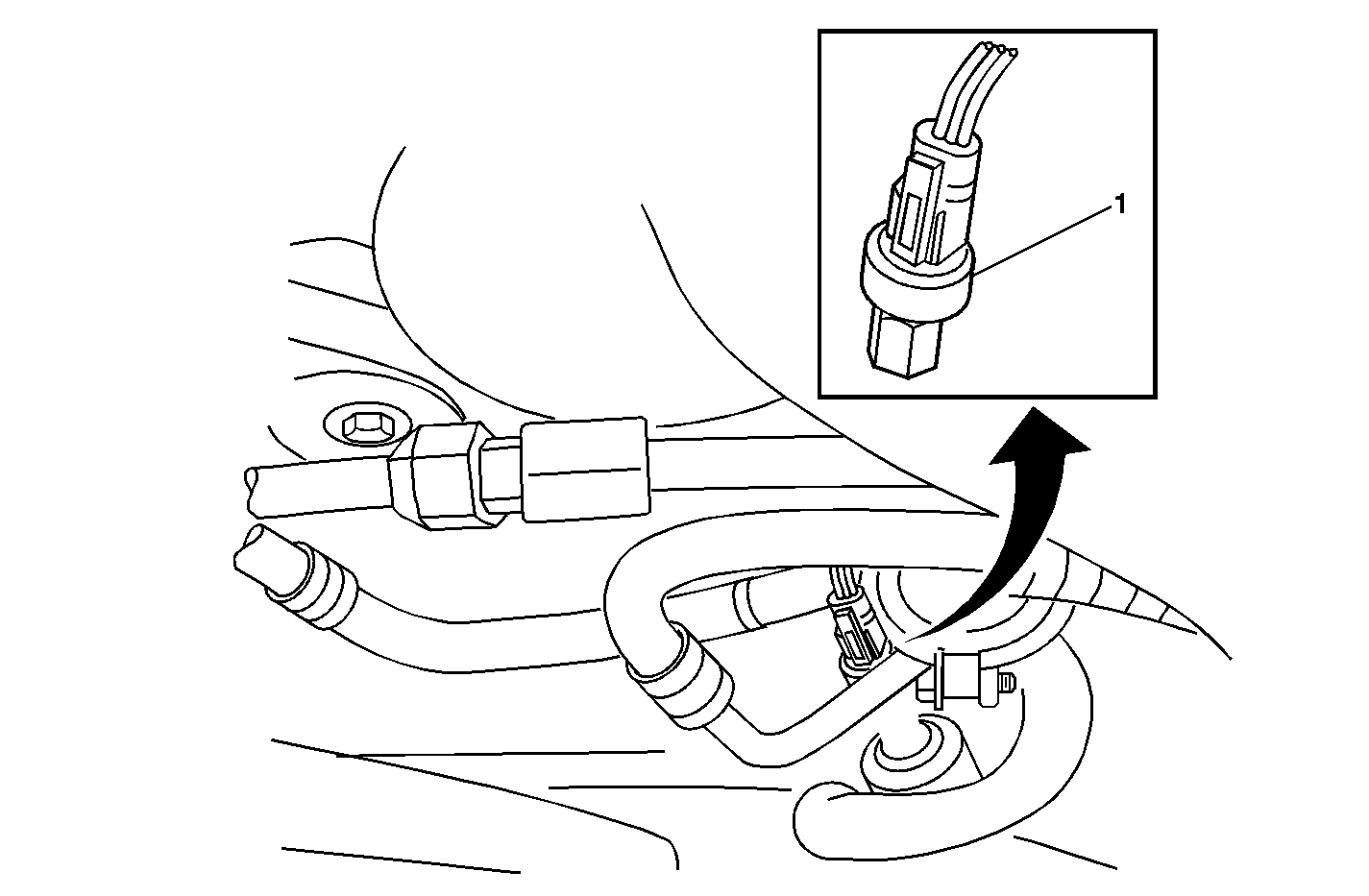 1