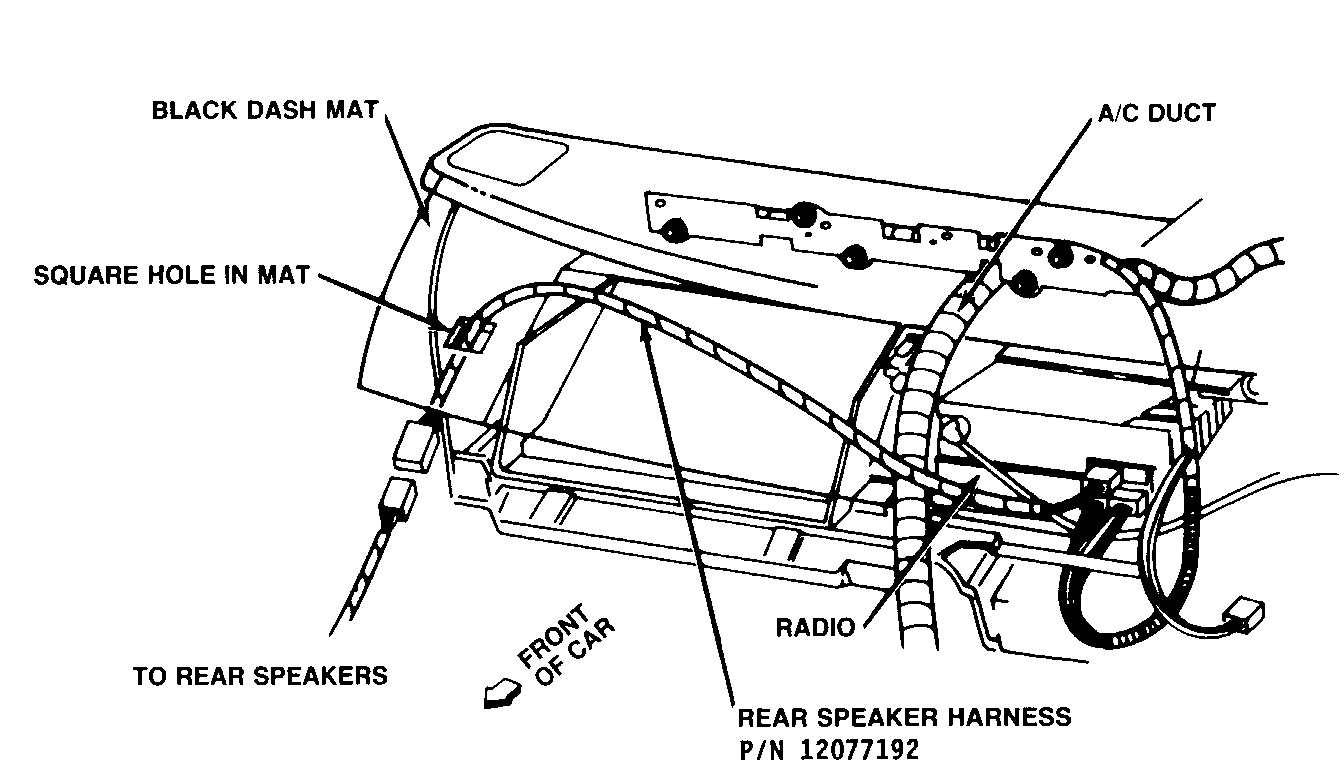 BLACK DASH MAT

A/C DUCT

SQUARE HOLE IN MAT

RADIO

TO REAR SPEAKERS

FRONT OF CAR

REAR SPEAKER HARNESS
P/N 12077192