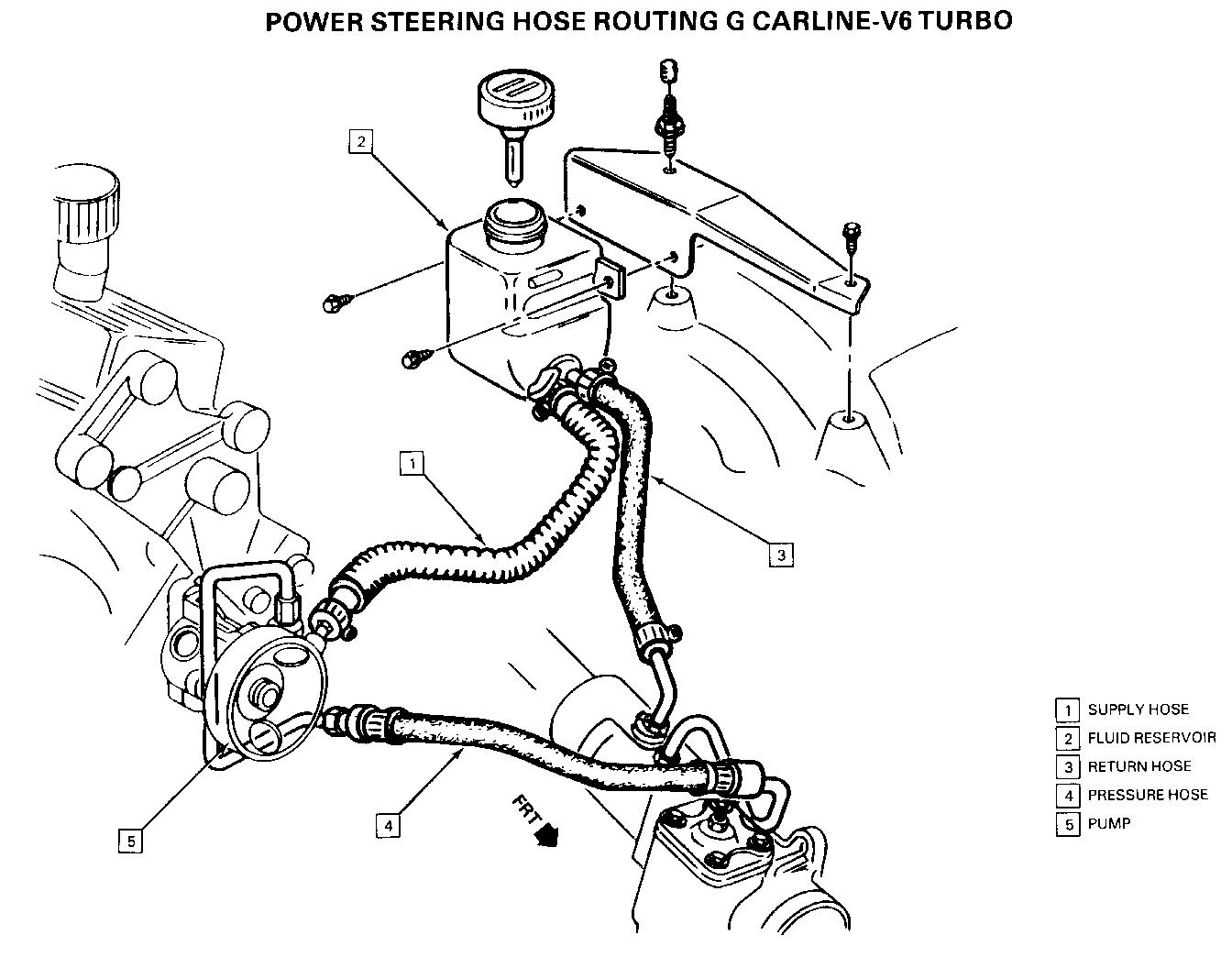 POWER STEERING HOSE ROUTING G CARLINE-V6 TURBO

2

1

3

5

4

FRT

1 SUPPLY HOSE
2 FLUID RESERVOIR
3 RETURN HOSE
4 PRESSURE HOSE
5 PUMP