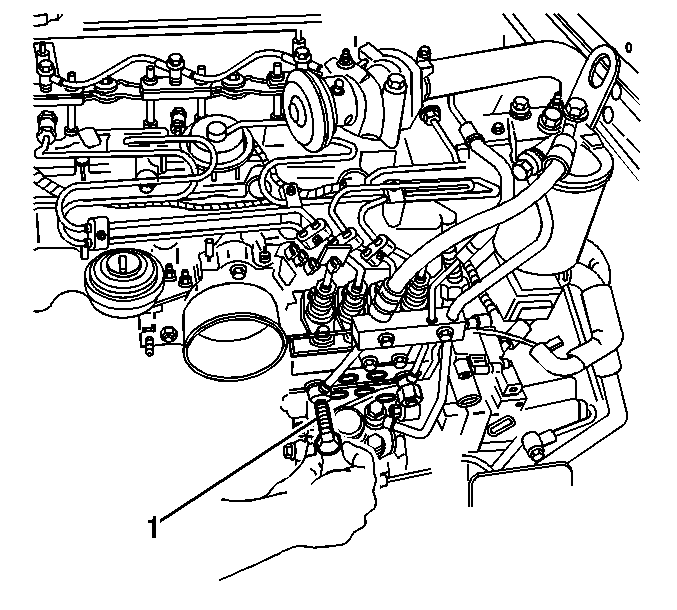 1