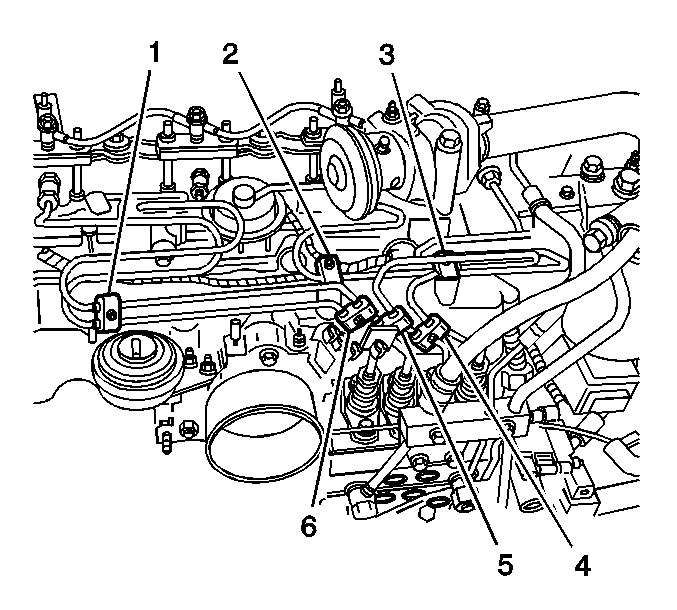 1
2
3
6
5
4