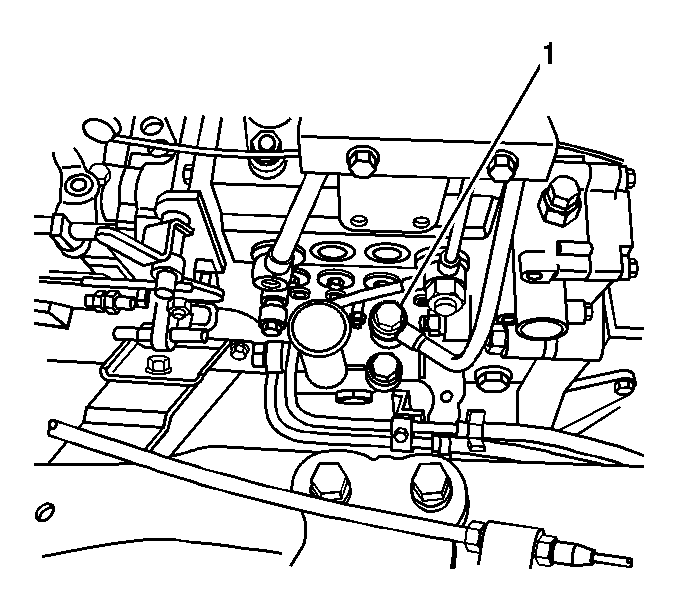 1