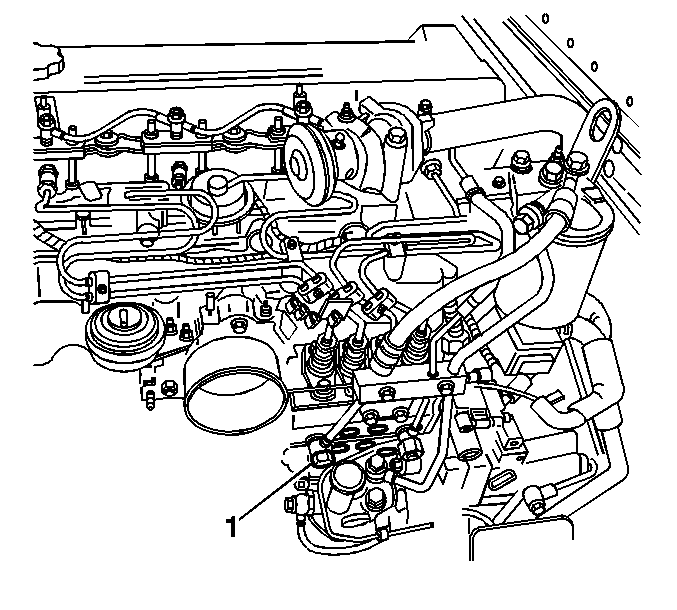 1