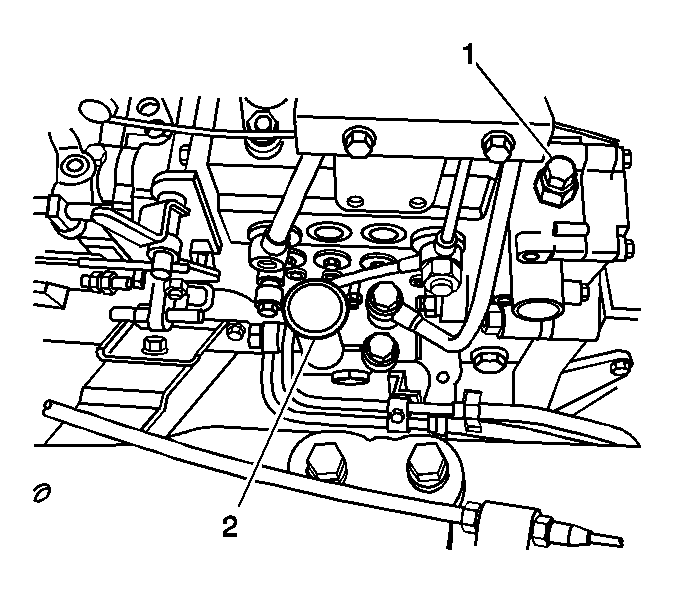 1

2