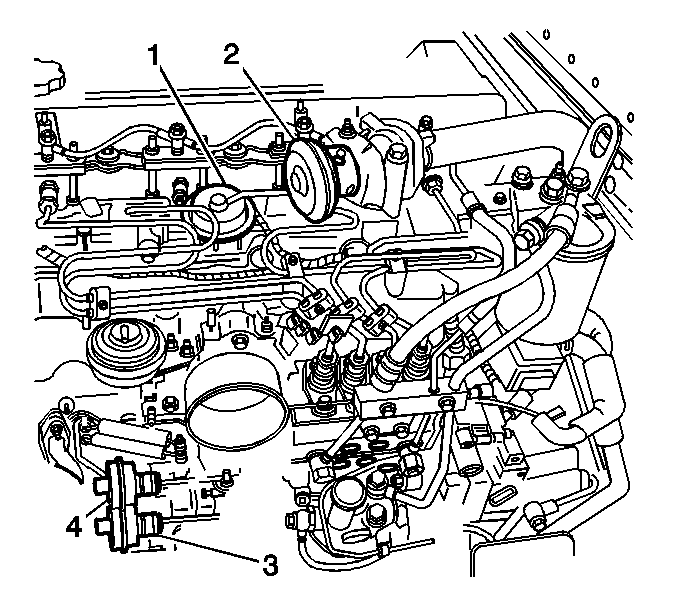 1
2
4
3