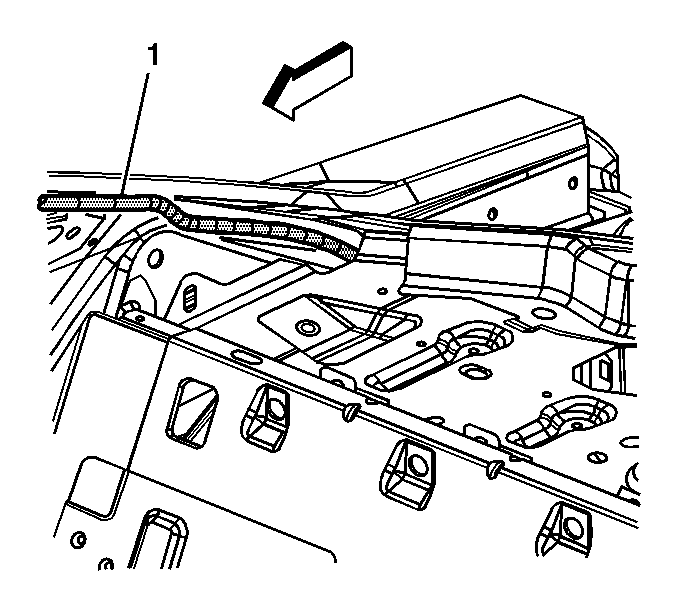 1