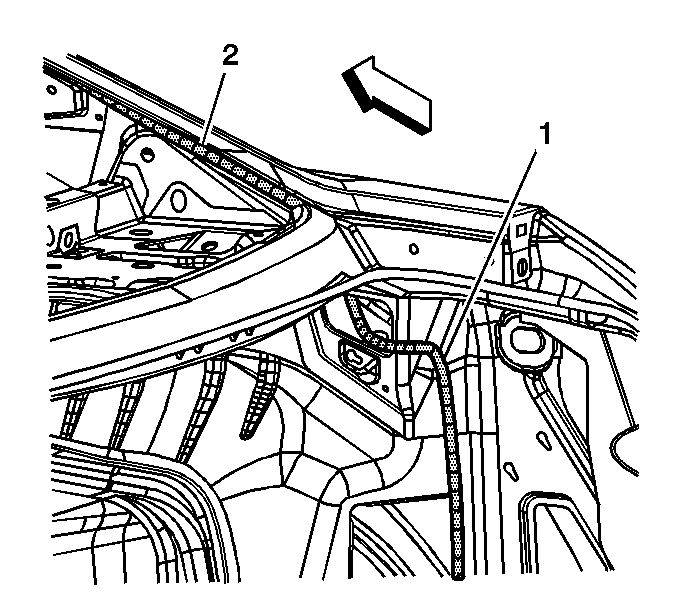 2
1