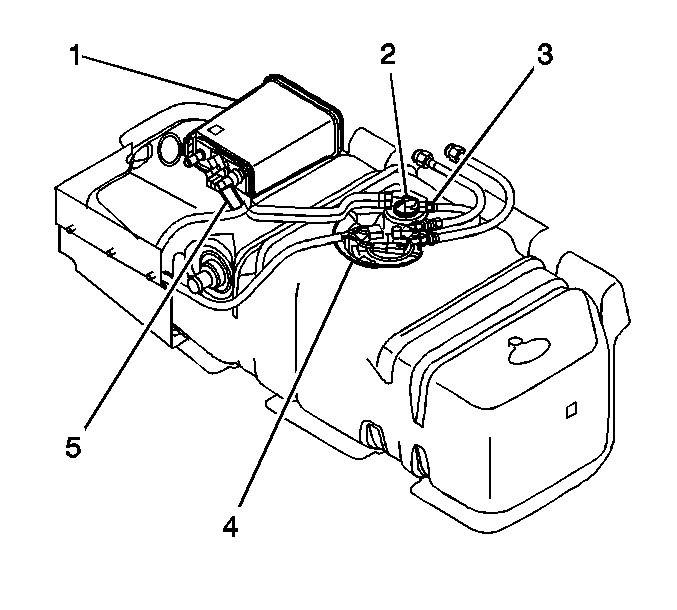 1
2
3
5
4