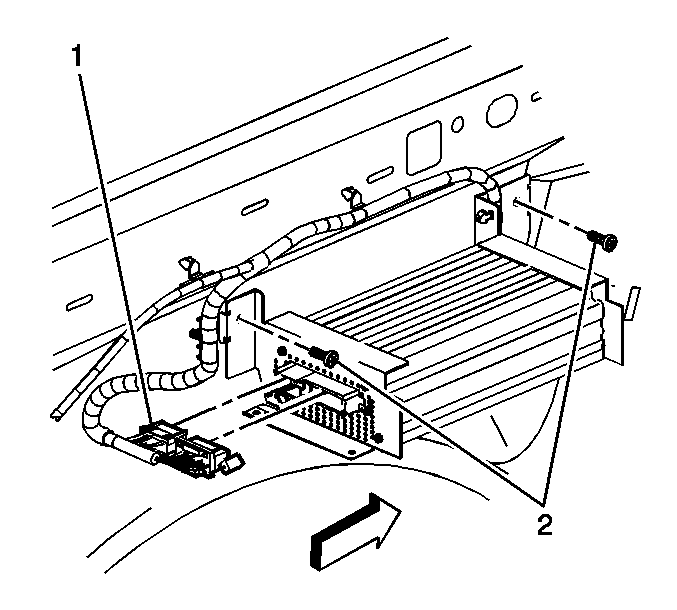 1

2