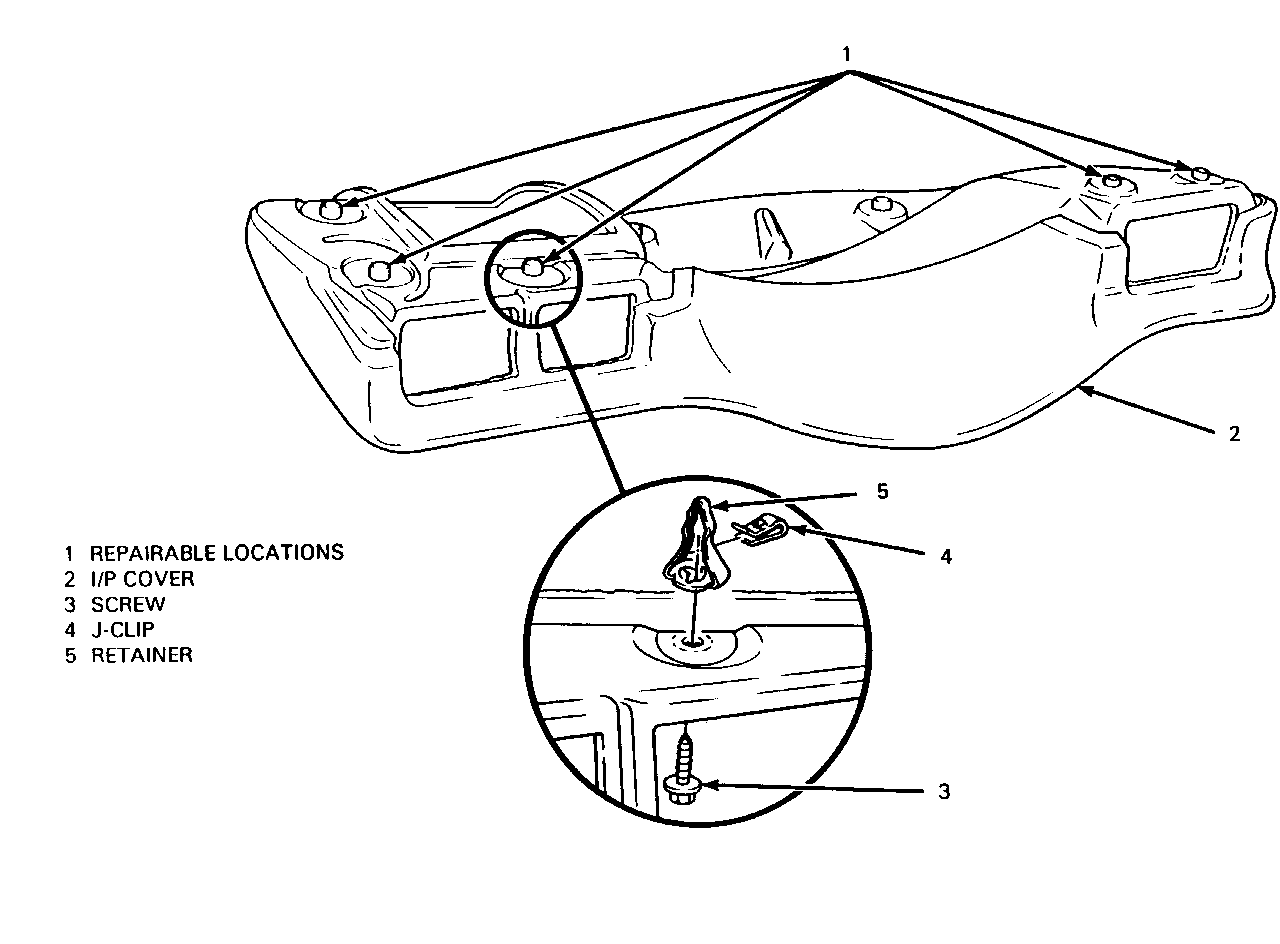 1

2

5

4

3

1 REPAIRABLE LOCATIONS
2 I/P COVER
3 SCREW
4 J-CLIP
5 RETAINER