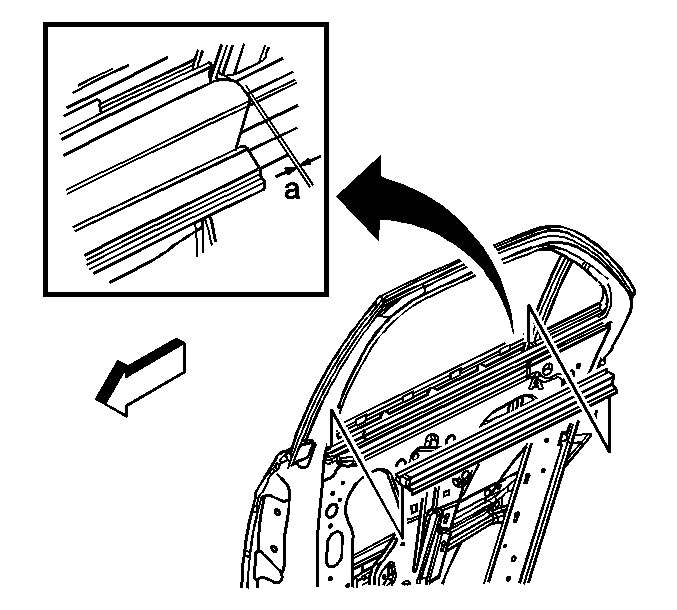 a