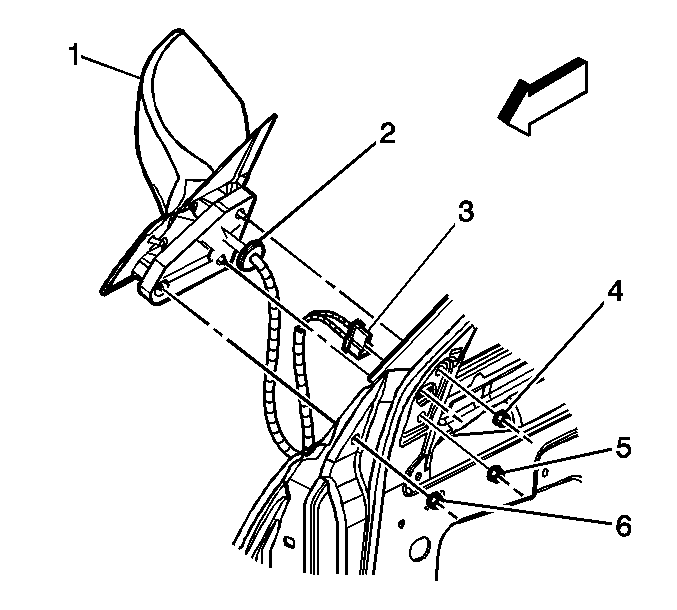 1
2
3
4
5
6