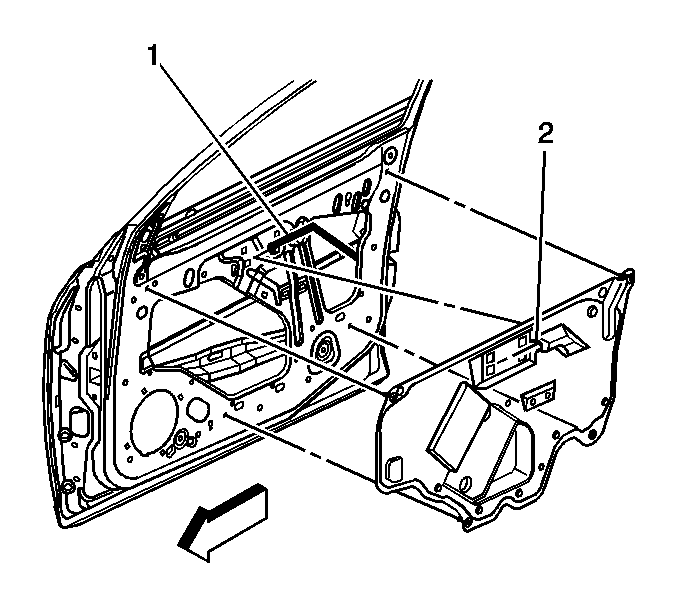 1
2