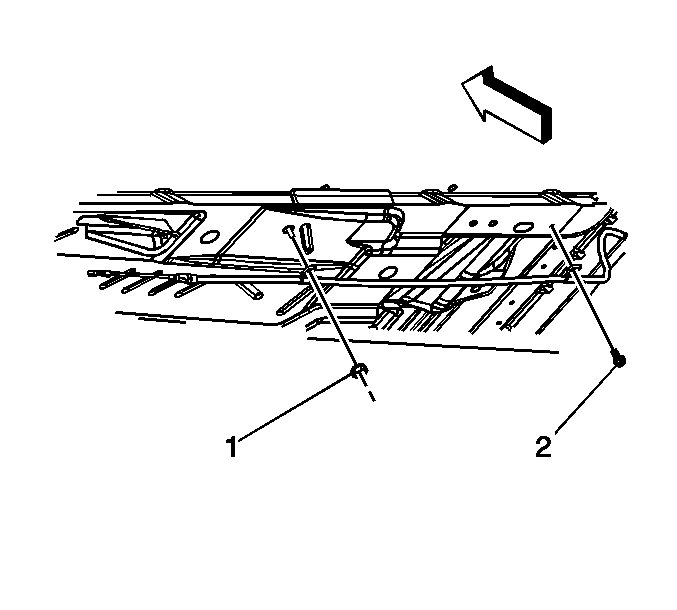 1
2