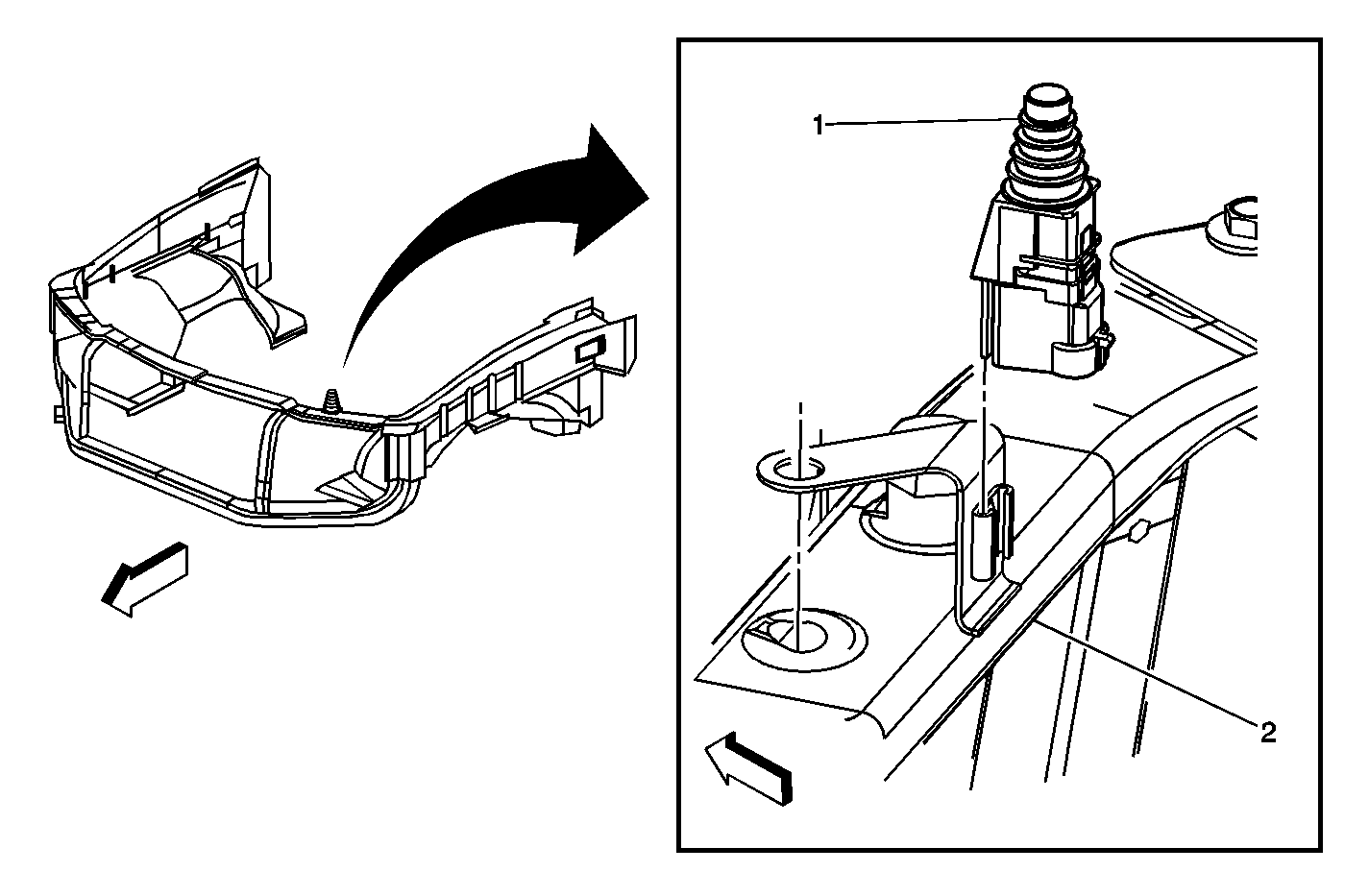 1
2