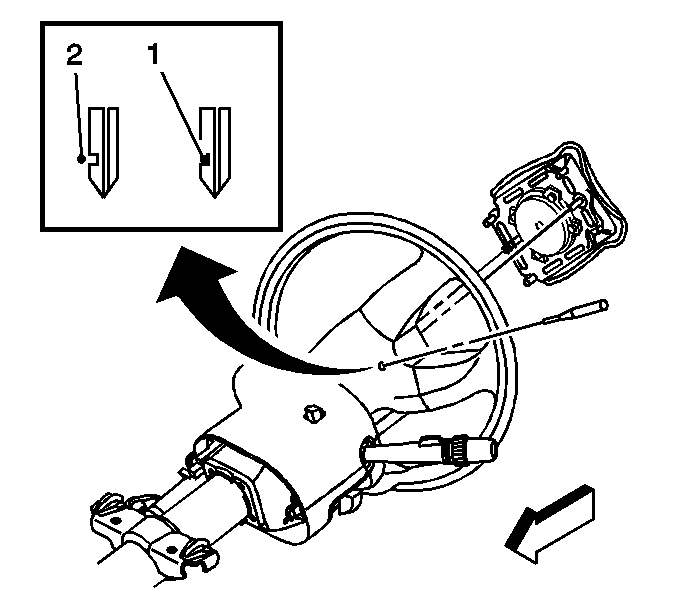 2
1