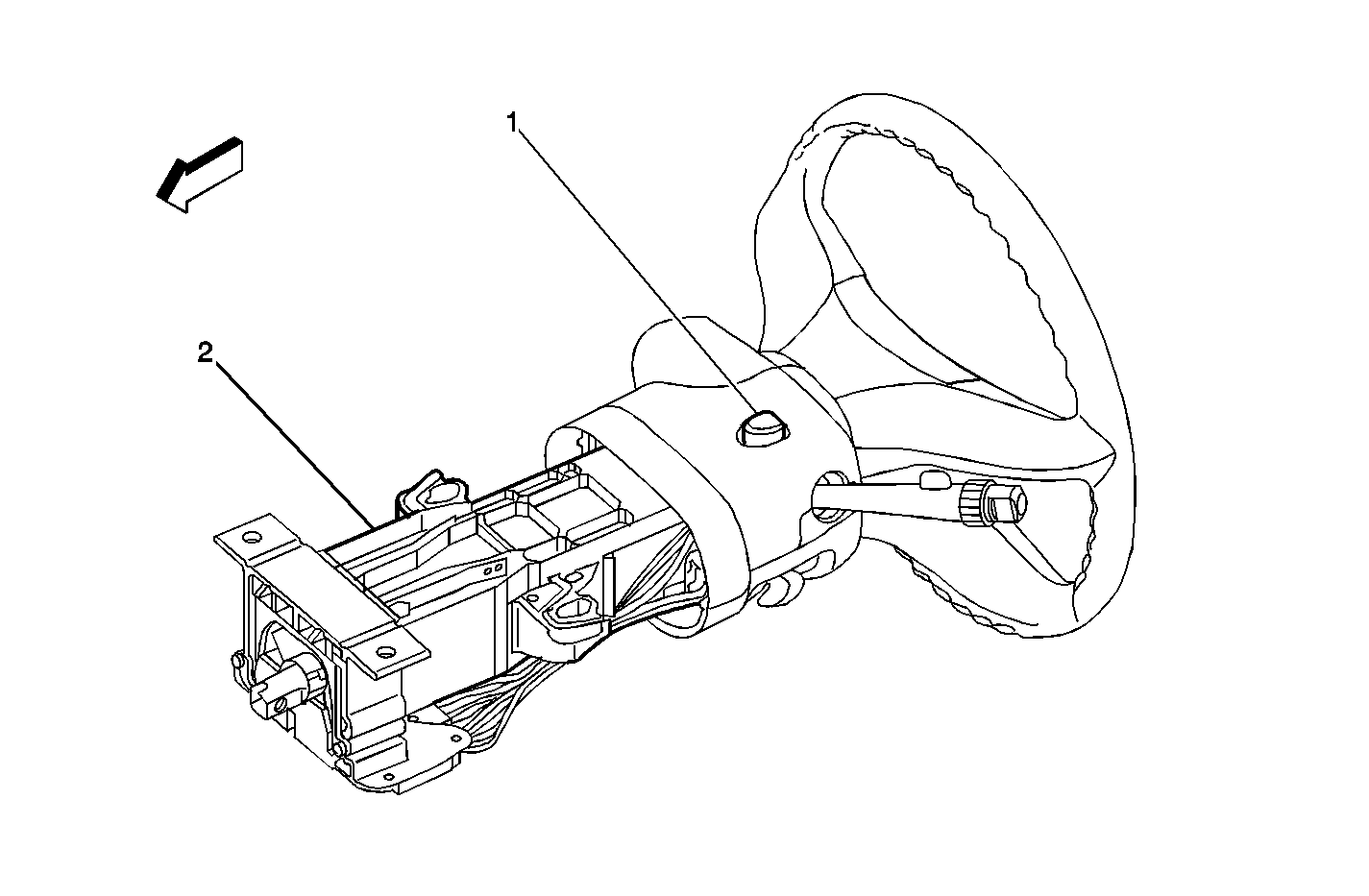 1
2