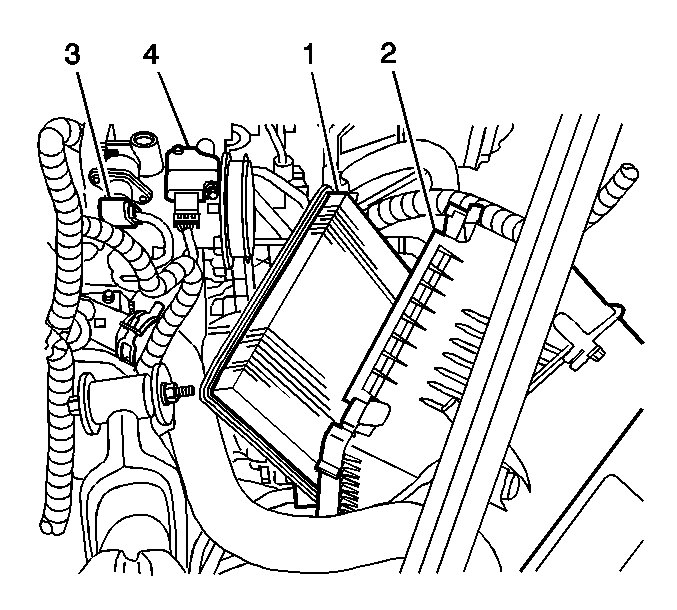 3
4
1
2