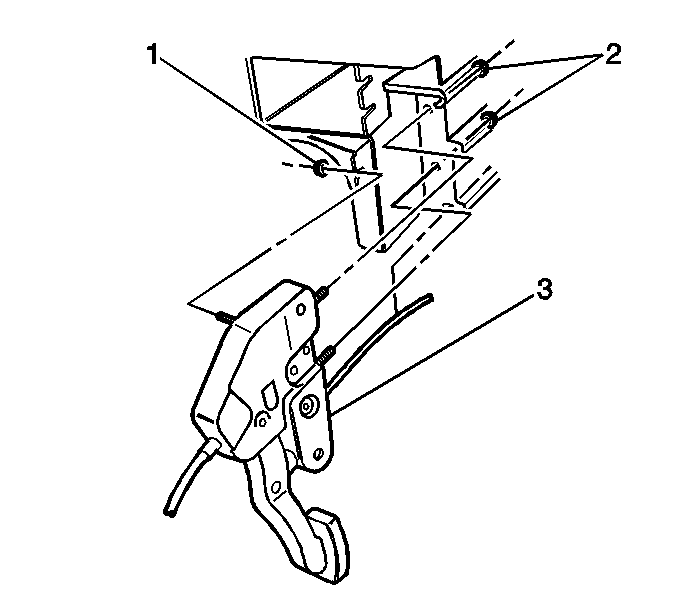 1
2
3