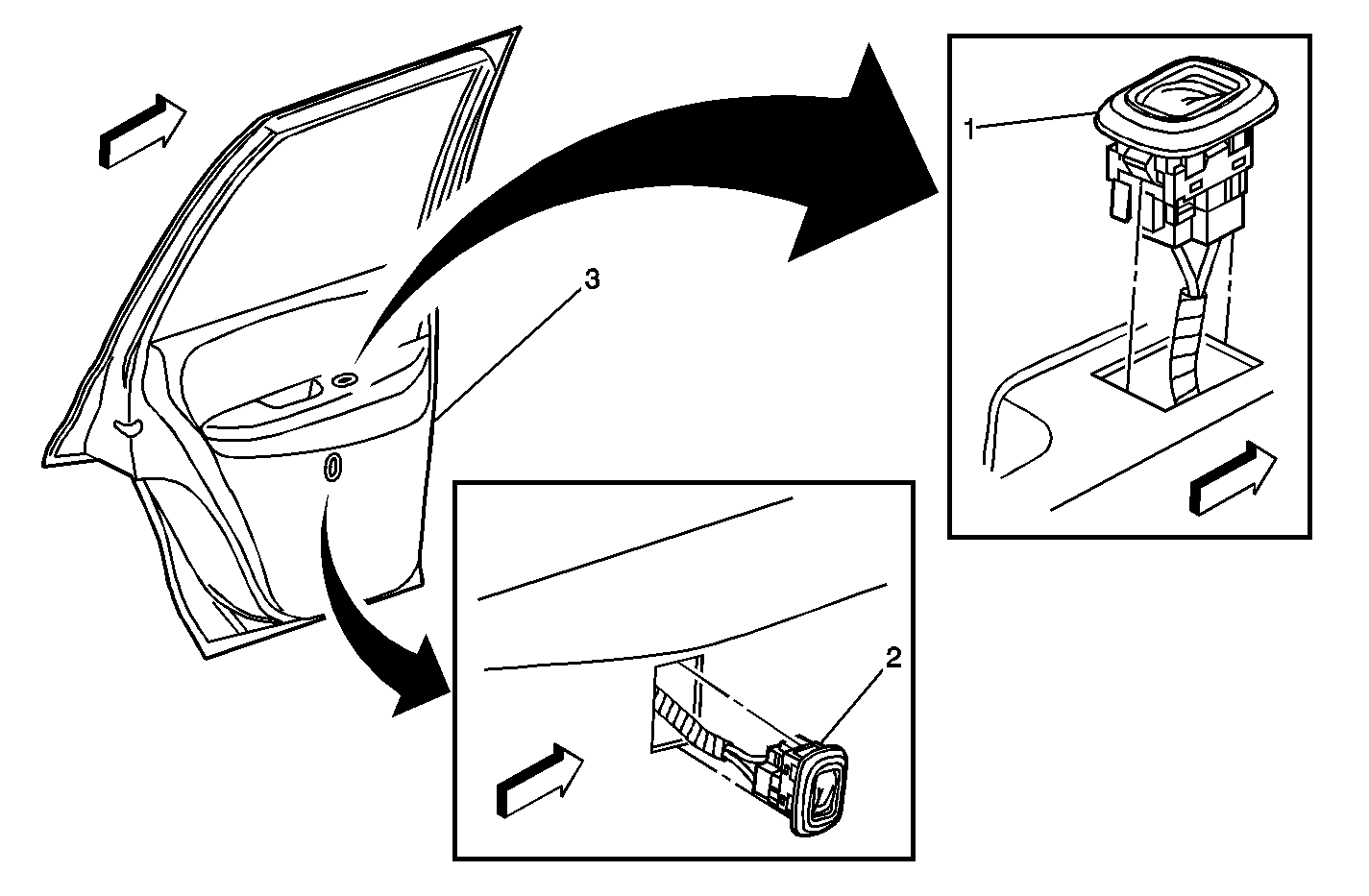 3

1

2