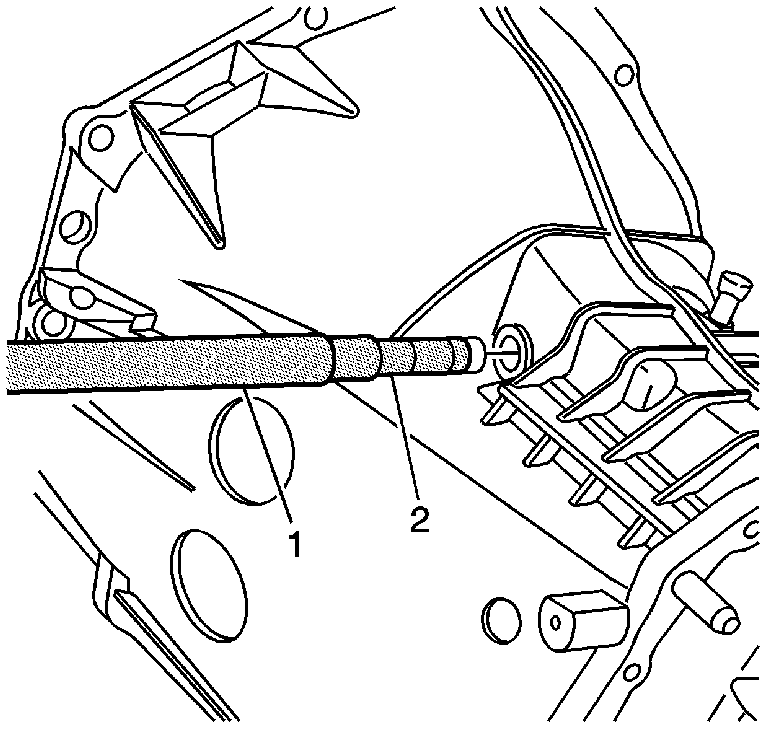 1
2