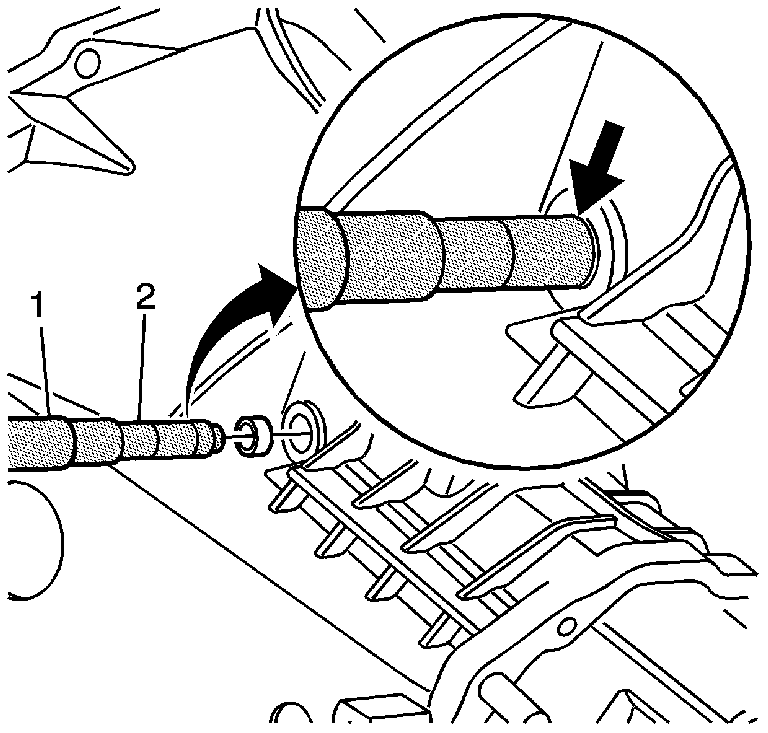 1
2