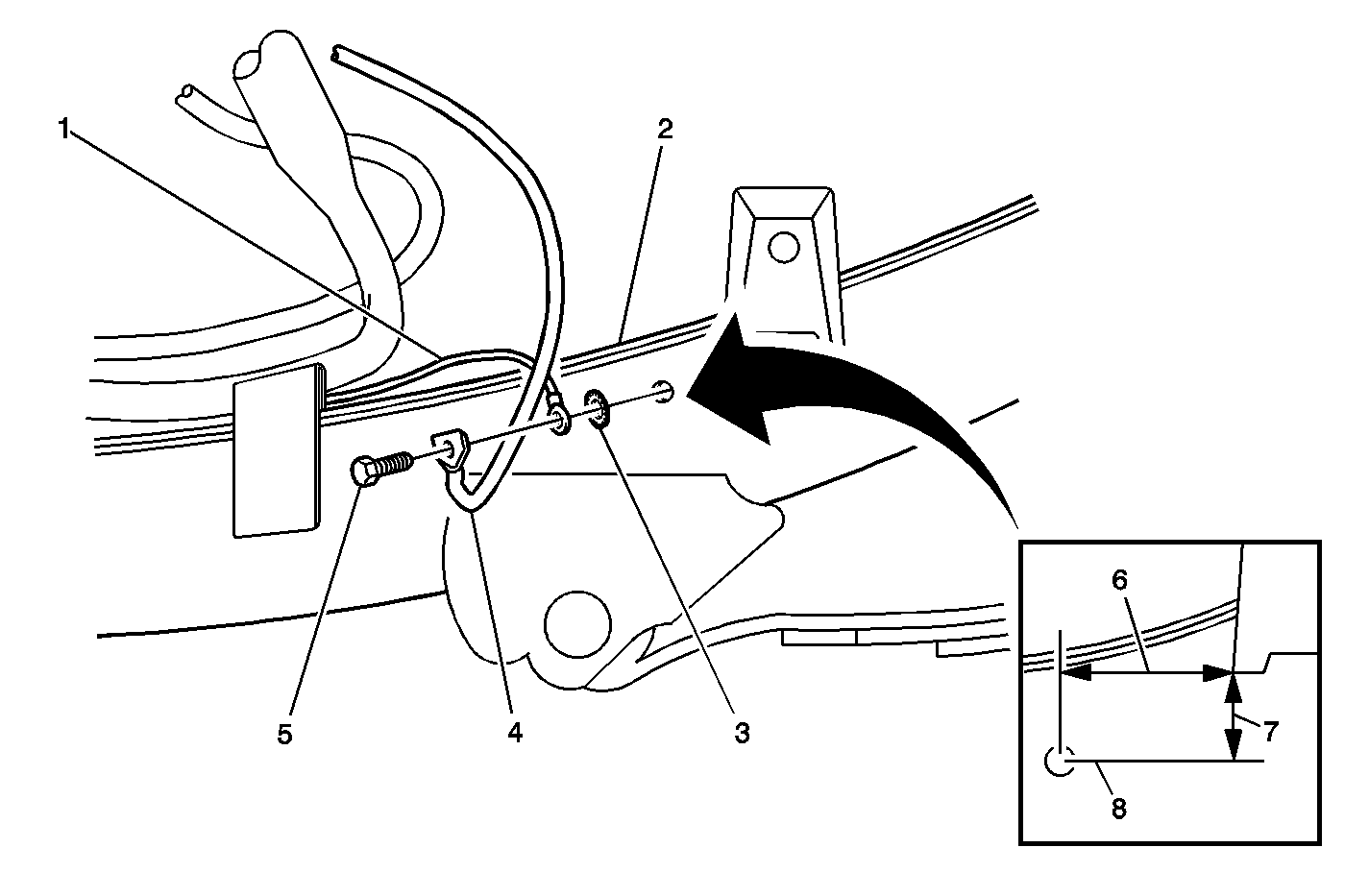 1
2
5
4
3
6
7
8