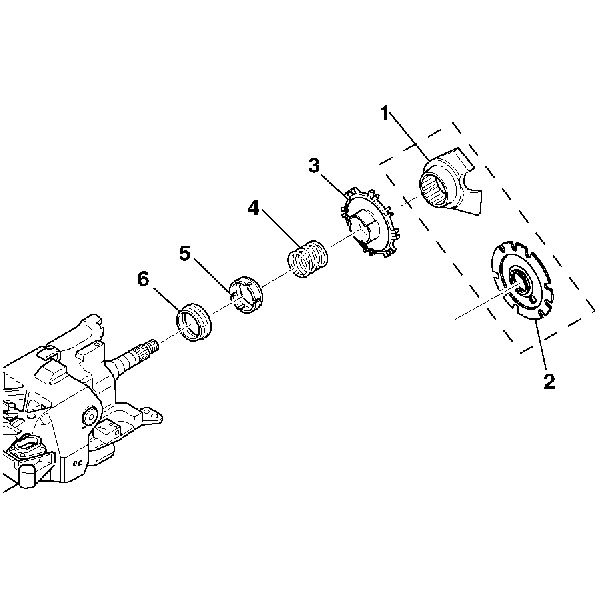 1
3
4
5
6
2