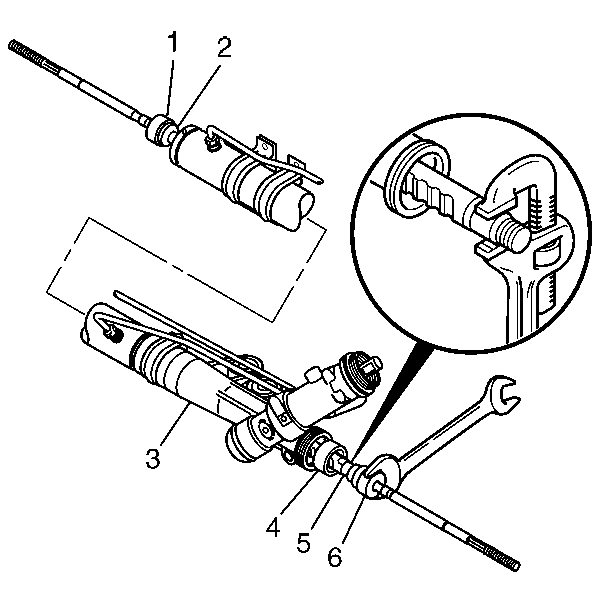 1
2
3
4
5
6