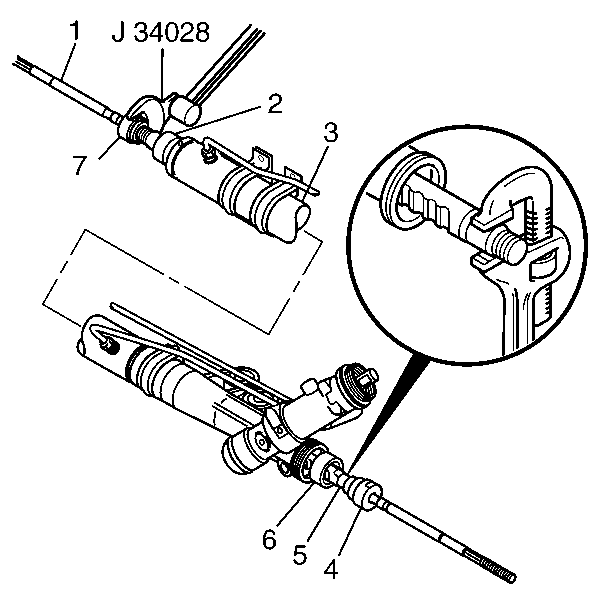 1
J 34028
2
3
7
6
5
4