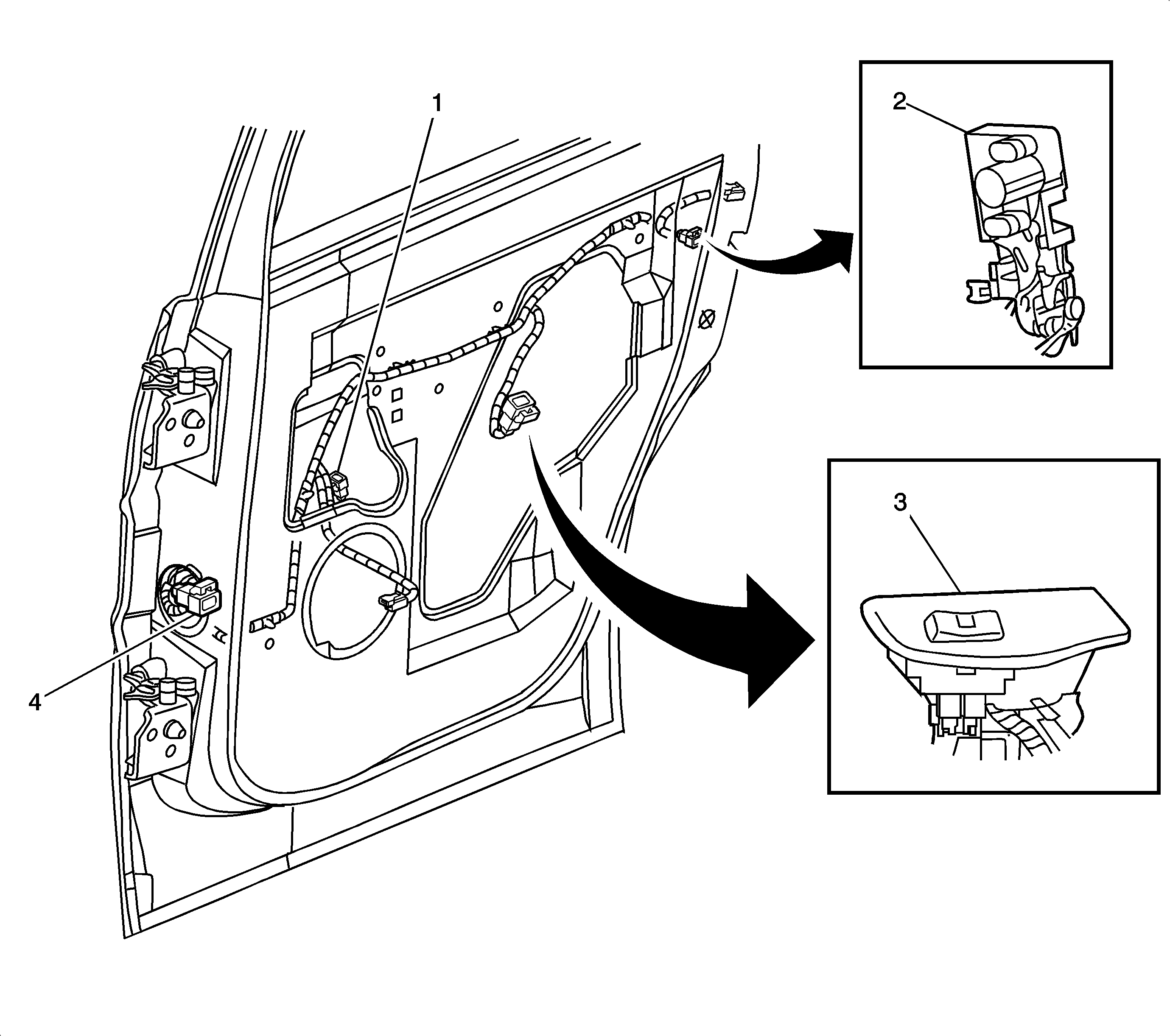 1
2
3
4