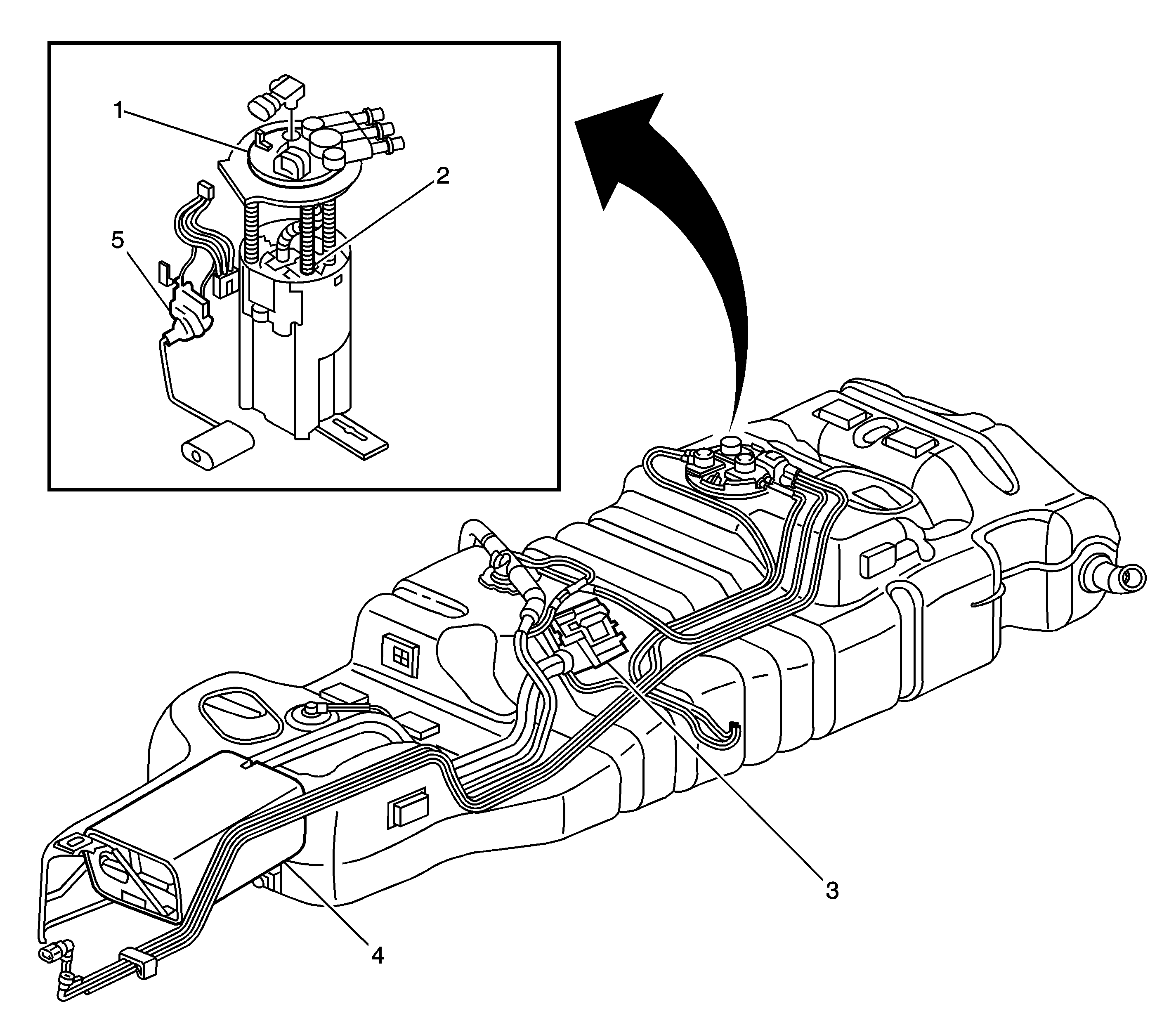 1
2
5
3
4