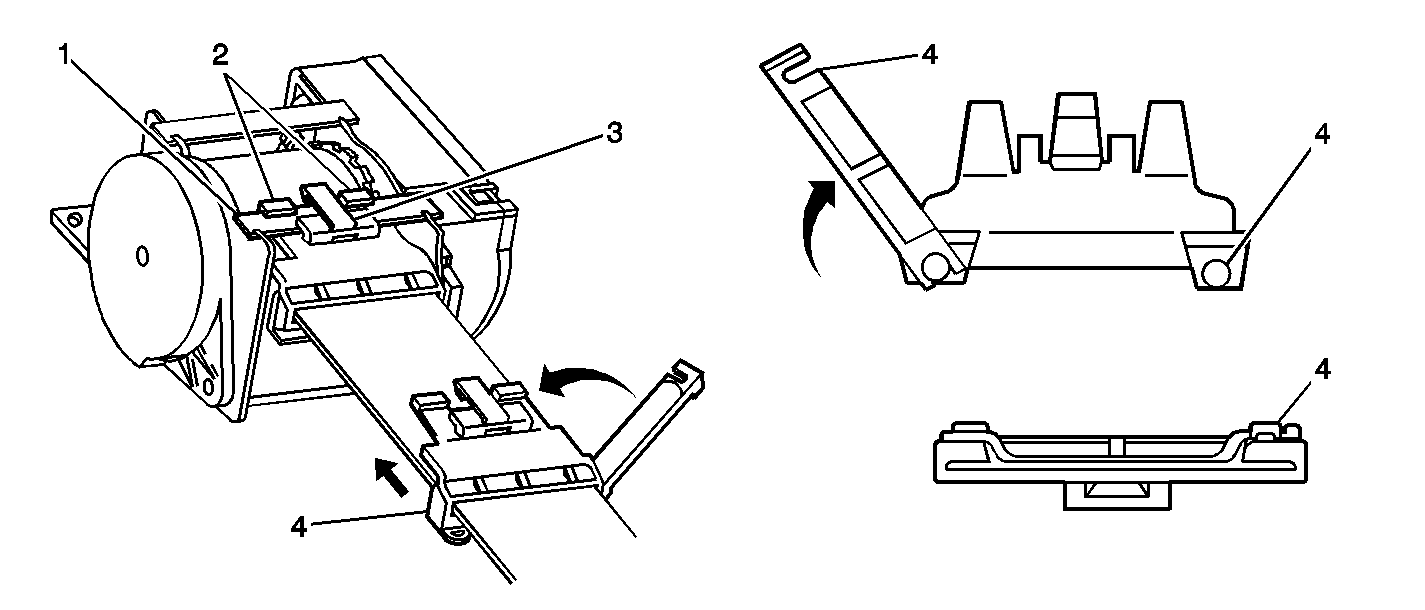 1
2
3
4
4
4
4