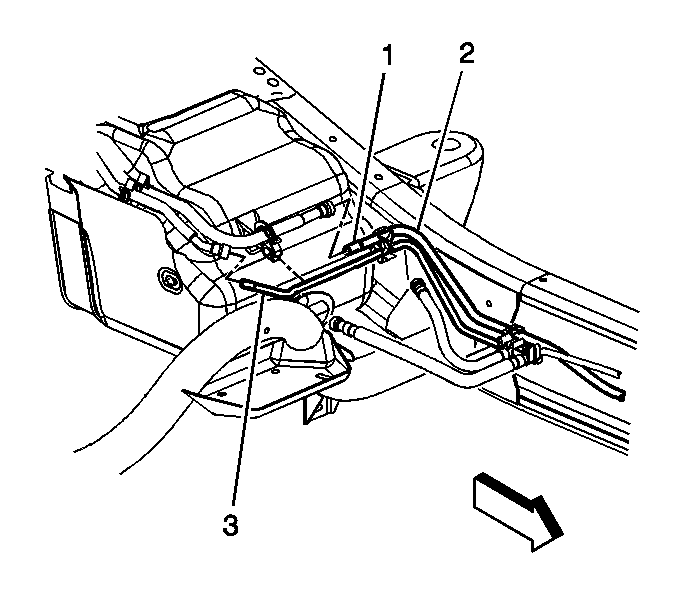 1
2
3