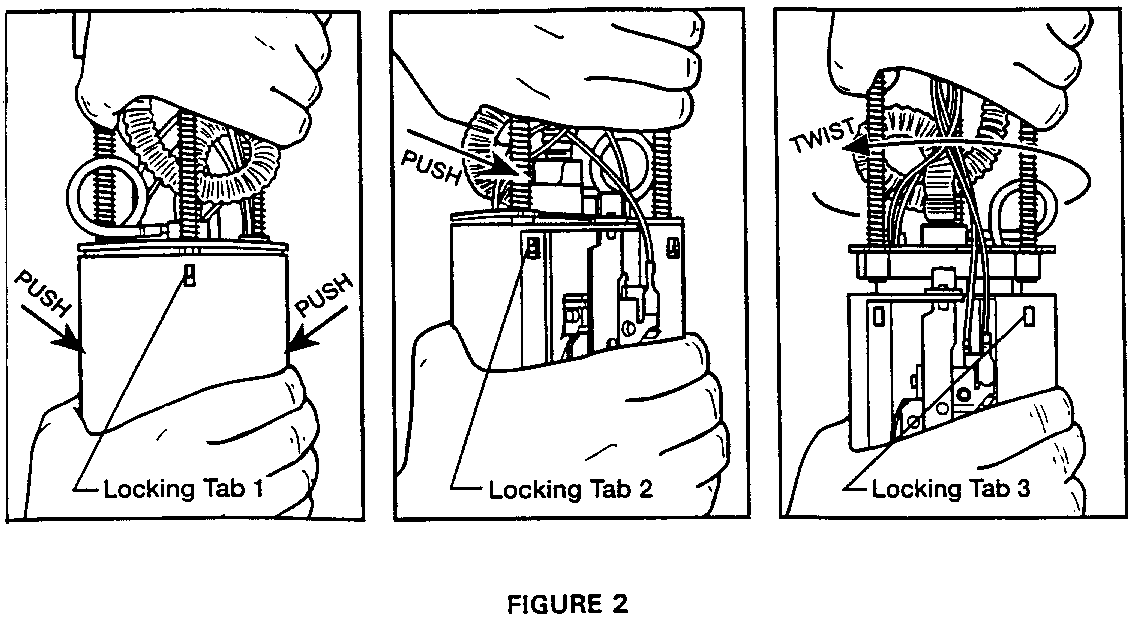 PUSH
PUSH
Locking Tab 1

PUSH
Locking Tab 2

TWIST
Locking Tab 3

FIGURE 2