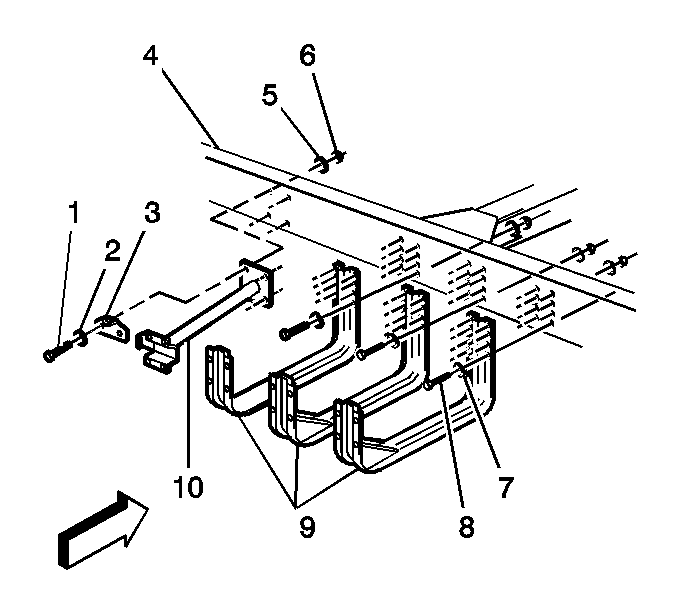 4
6
5
1
3
2
10
9
8
7