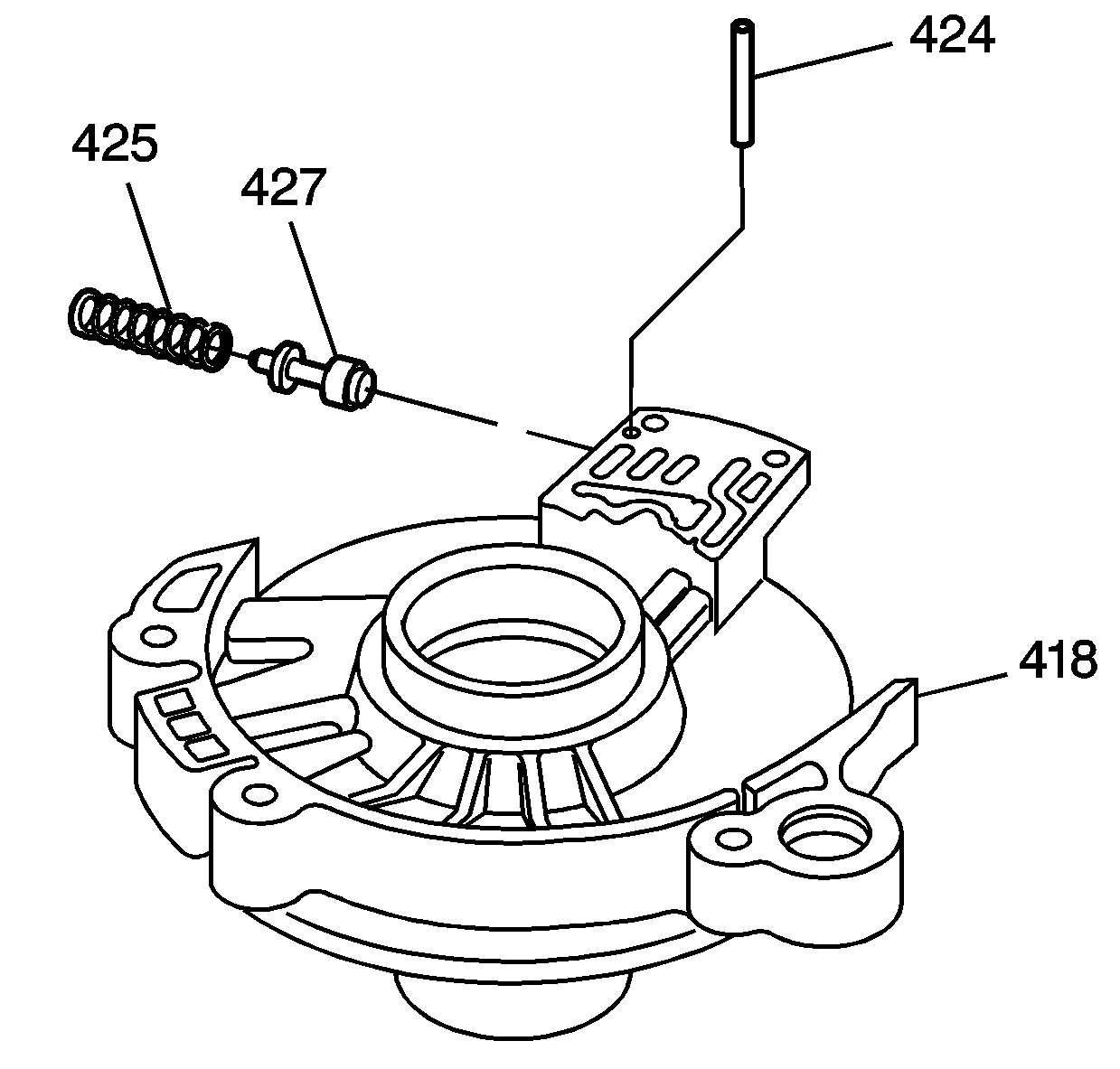 424

425

427

418